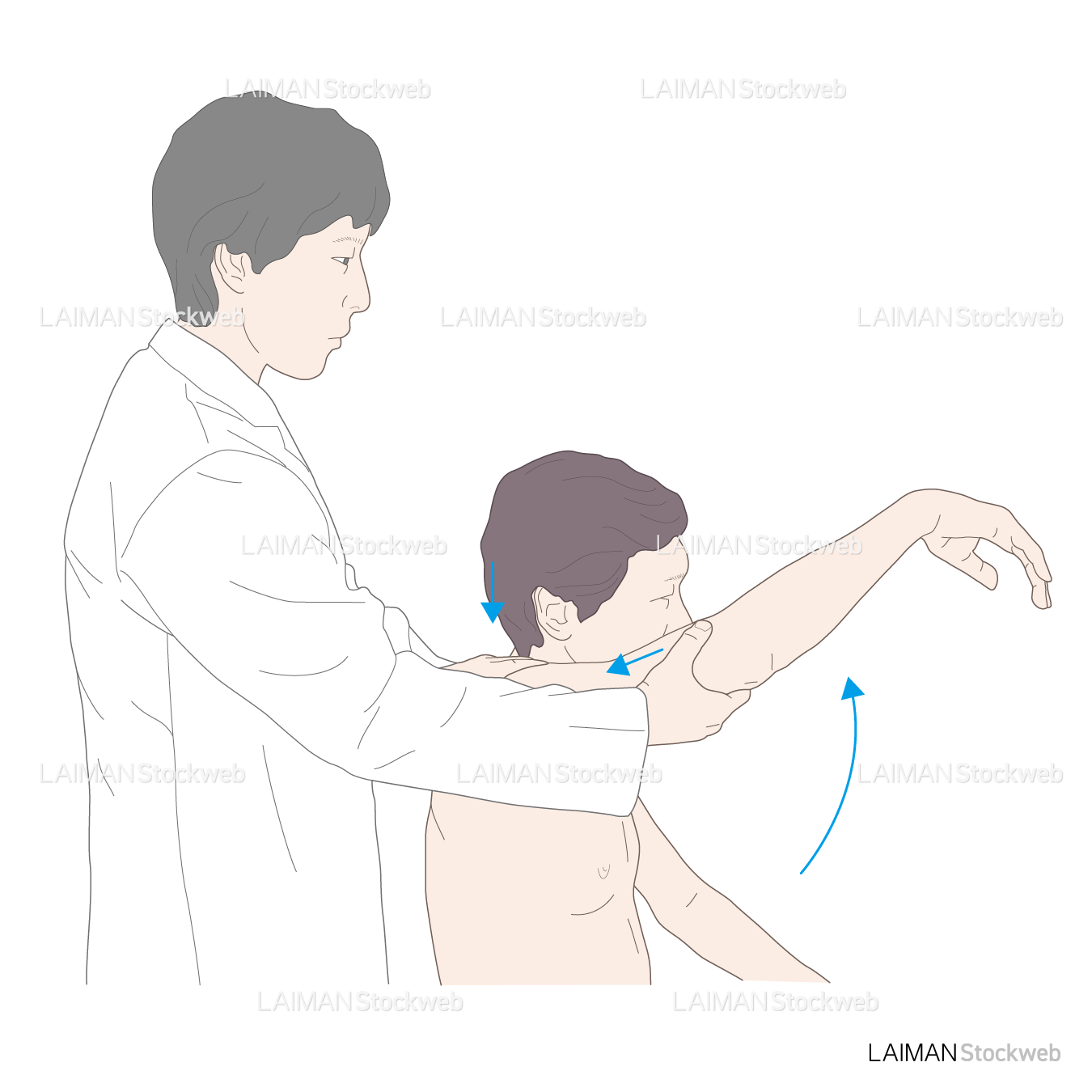 LAIMAN Stockweb LAIMAN Stockweb

LAIMAN Stockweb LAIMAN Stockweb LAIMAN Stockweb

LAIMAN Stockweb LAIMAN Stockweb

LAIMAN Stockweb LAIMAN Stockweb LAIMAN Stockweb

LAIMAN Stockweb LAIMAN Stockweb

LAIMAN Stockweb